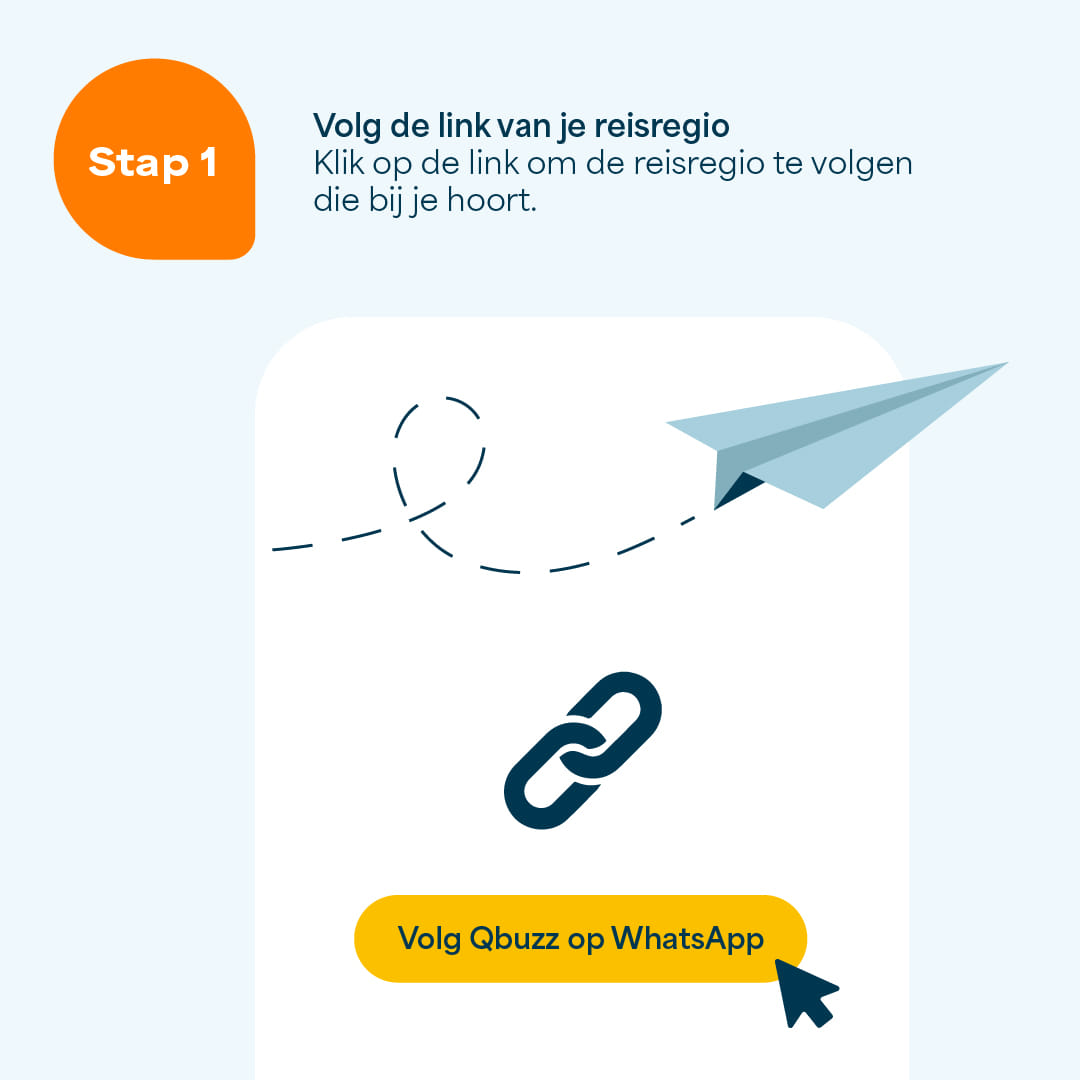 Stap 1

Volg de link van je reisregio
Klik op de link om de reisregio te volgen die bij je hoort.

Volg Qbuzz op WhatsApp